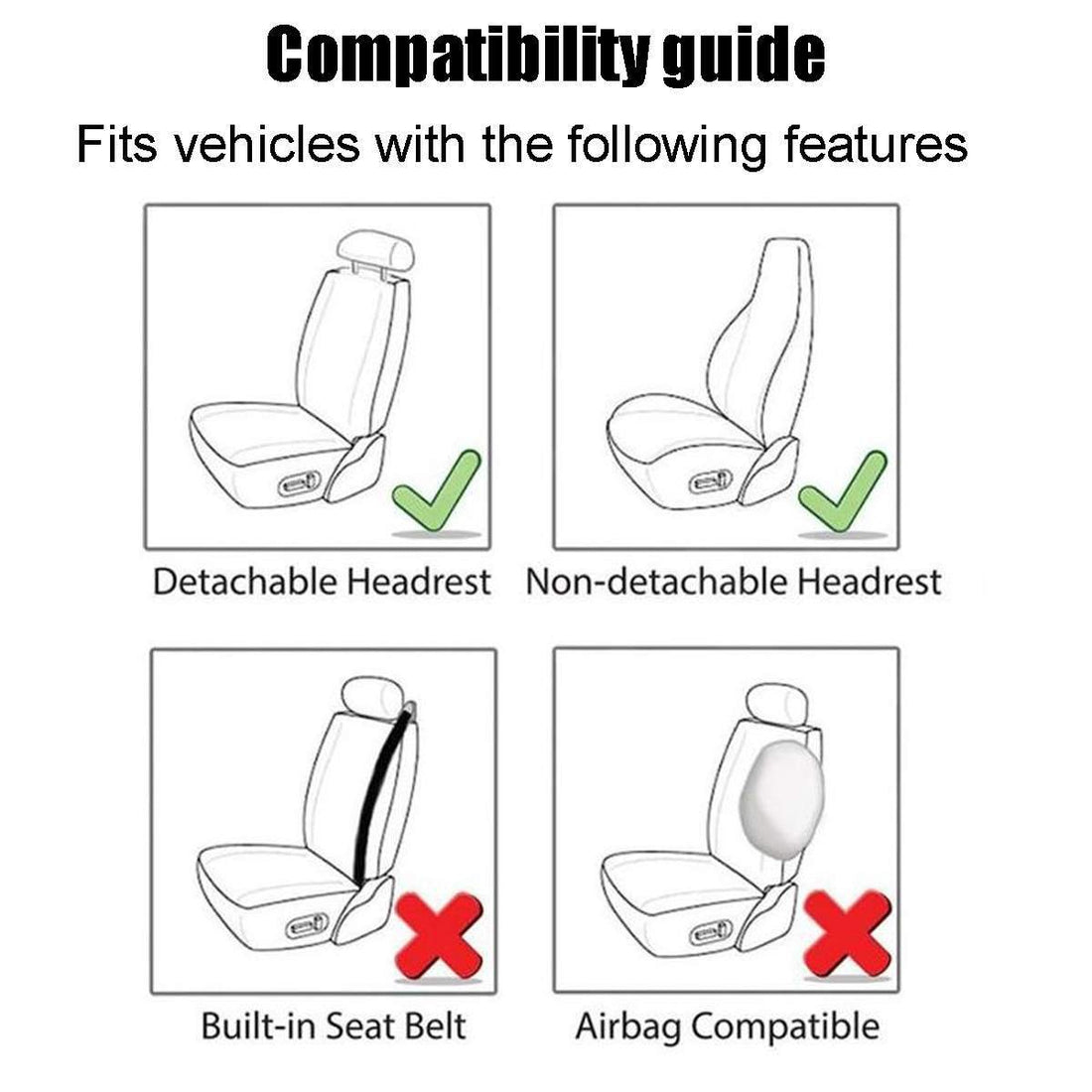 Compatibility guide

Fits vehicles with the following features

Detachable Headrest

Non-detachable Headrest

Built-in Seat Belt

Airbag Compatible