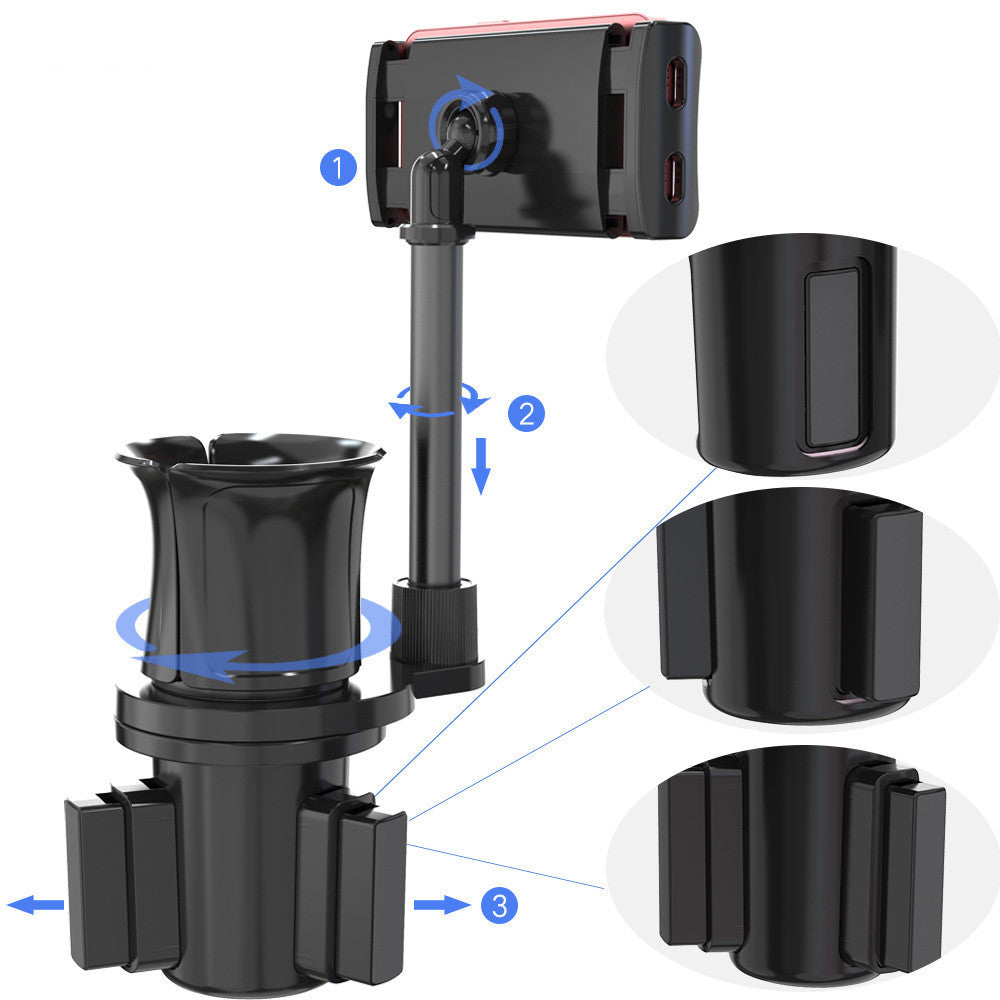 1

2

3